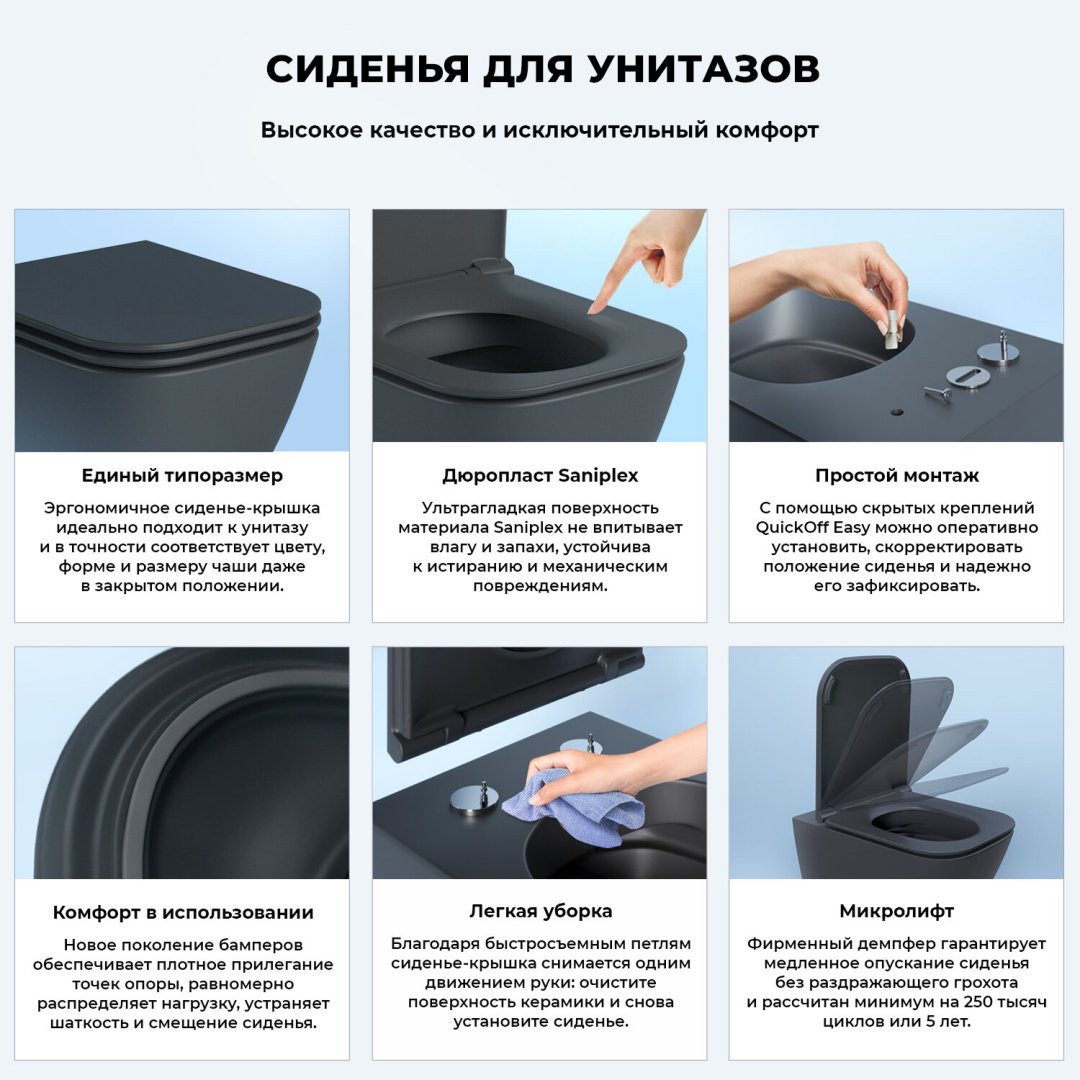 СИДЕНЬЯ ДЛЯ УНИТАЗОВ

Высокое качество и исключительный комфорт

Единый типоразмер

Эргономичное сиденье-крышка идеально подходит к унитазу и в точности соответствует цвету, форме и размеру чаши даже в закрытом положении.

Дюропласт Saniplex

Ультрагладкая поверхность материала Saniplex не впитывает влагу и запахи, устойчива к истиранию и механическим повреждениям.

Простой монтаж

С помощью скрытых креплений QuickOff Easy можно оперативно установить, скорректировать положение сиденья и надежно его зафиксировать.

Комфорт в использовании

Новое поколение бамперов обеспечивает плотное прилегание точек опоры, равномерно распределяет нагрузку, устраняет шаткость и смещение сиденья.

Легкая уборка

Благодаря быстросъемным петлям сиденье-крышка снимается одним движением руки: очистите поверхность керамики и снова установите сиденье.

Микролифт

Фирменный демпфер гарантирует медленное опускание сиденья без раздражающего грохота и рассчитан минимум на 250 тысяч циклов или 5 лет.