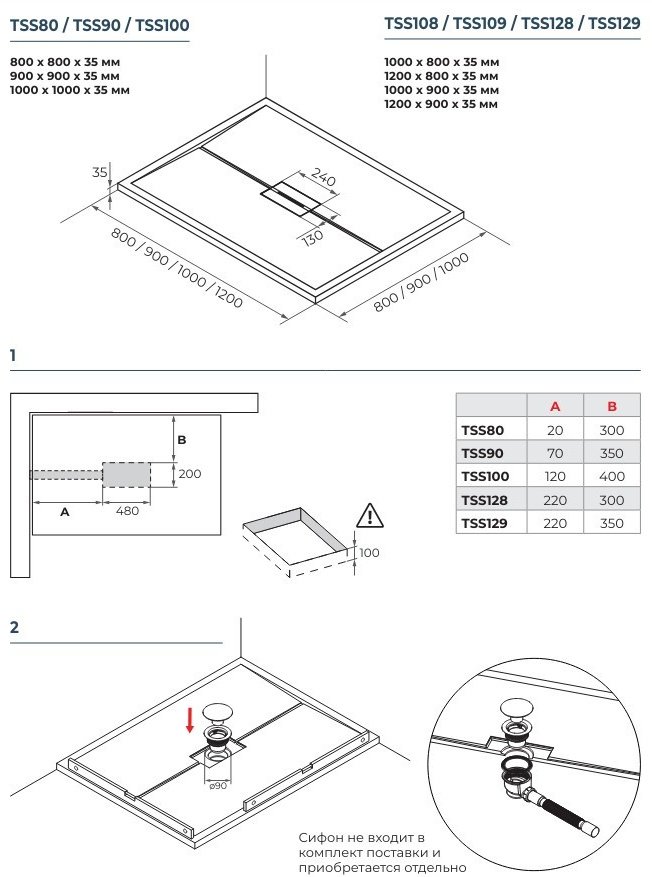 TSS80 / TSS90 / TSS100

800 x 800 x 35 мм
900 x 900 x 35 мм
1000 x 1000 x 35 мм

TSS108 / TSS109 / TSS128 / TSS129

1000 x 800 x 35 мм
1200 x 800 x 35 мм
1000 x 900 x 35 мм
1200 x 900 x 35 мм

35
240
130
800 / 900 / 1000 / 1200
800 / 900 / 1000

1

B
200
A
480

100

| | A | B |
|---|---|---|
| TSS80 | 20 | 300 |
| TSS90 | 70 | 350 |
| TSS100 | 120 | 400 |
| TSS128 | 220 | 300 |
| TSS129 | 220 | 350 |

2

ø90

Сифон не входит в комплект поставки и приобретается отдельно