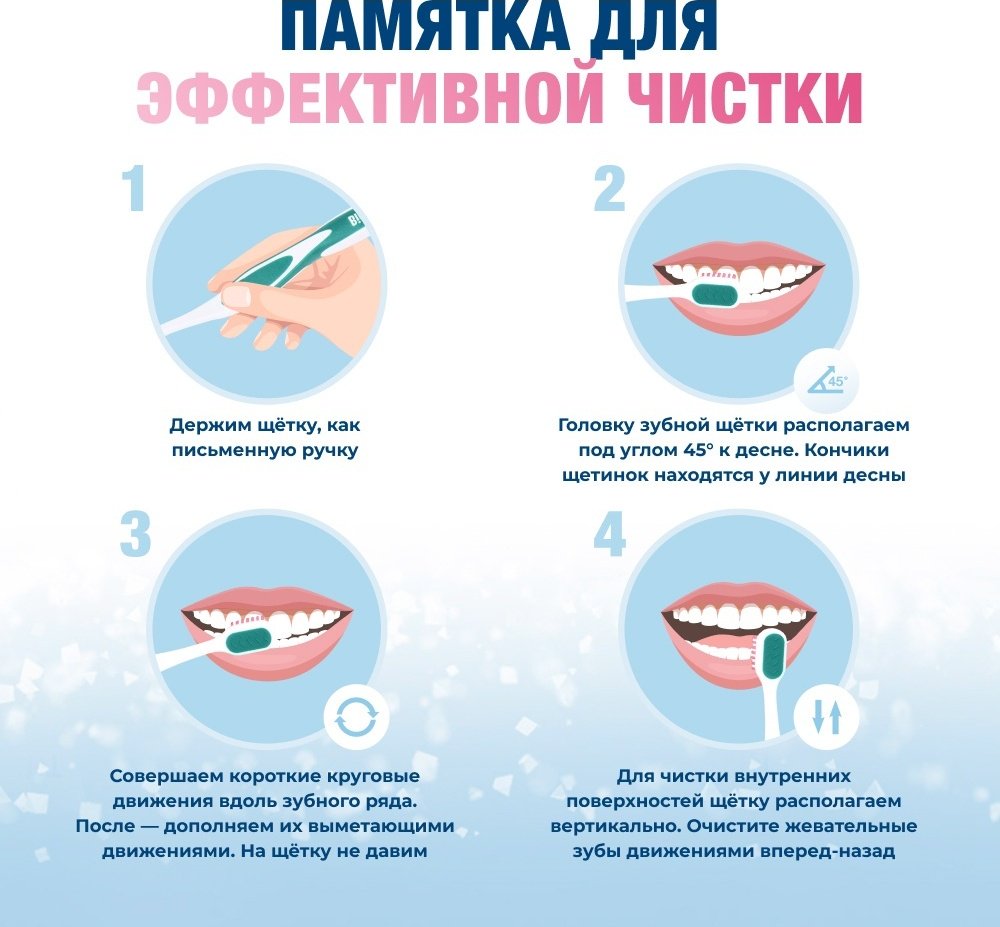 ПАМЯТКА ДЛЯ
ЭФФЕКТИВНОЙ ЧИСТКИ

1

Держим щётку, как письменную ручку

2

45°

Головку зубной щётки располагаем под углом 45° к десне. Кончики щетинок находятся у линии десны

3

Совершаем короткие круговые движения вдоль зубного ряда. После — дополняем их выметающими движениями. На щётку не давим

4

Для чистки внутренних поверхностей щётку располагаем вертикально. Очистите жевательные зубы движениями вперед-назад