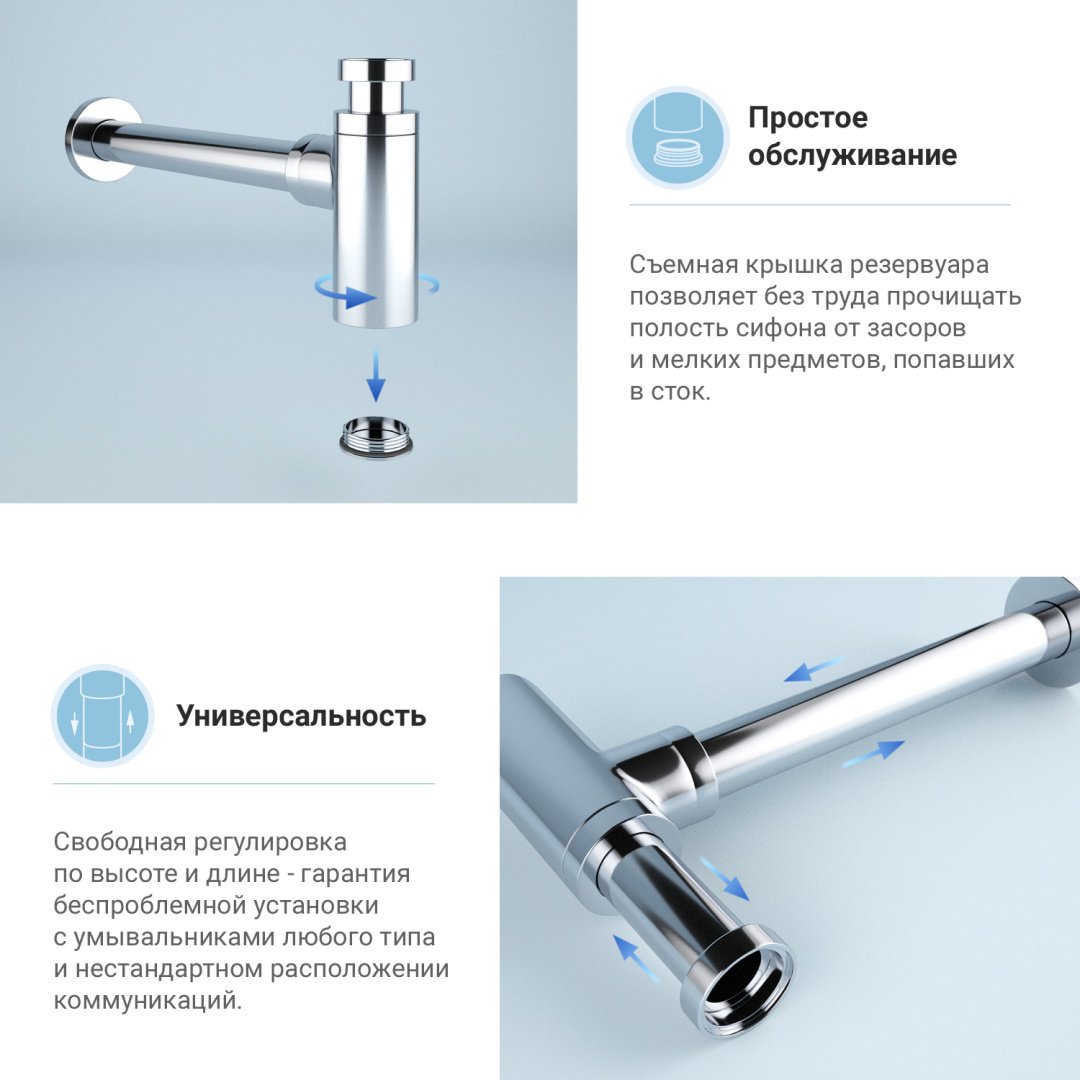 Простое обслуживание

Съемная крышка резервуара позволяет без труда прочищать полость сифона от засоров и мелких предметов, попавших в сток.

Универсальность

Свободная регулировка по высоте и длине - гарантия беспроблемной установки с умывальниками любого типа и нестандартном расположении коммуникаций.