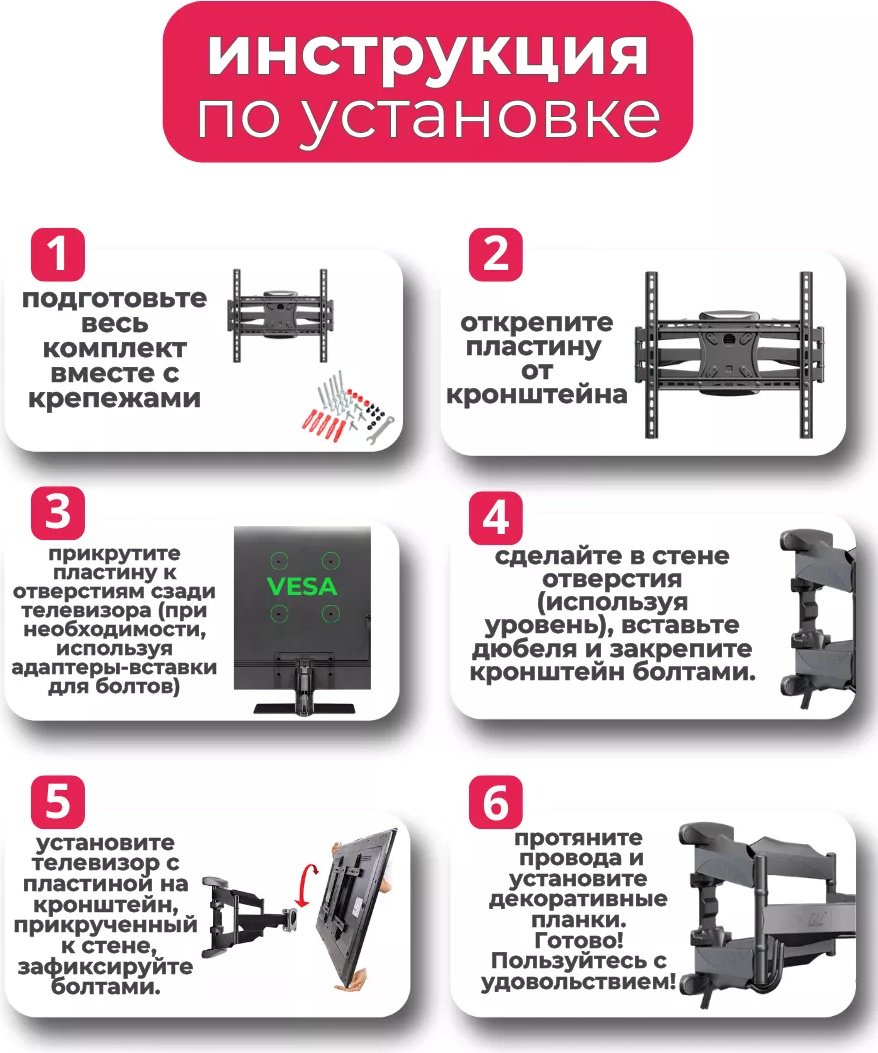 инструкция
по установке

1
подготовьте весь комплект вместе с крепежами

2
открепите пластину от кронштейна

3
прикрутите пластину к отверстиям сзади телевизора (при необходимости, используя адаптеры-вставки для болтов)

VESA

4
сделайте в стене отверстия (используя уровень), вставьте дюбеля и закрепите кронштейн болтами.

5
установите телевизор с пластиной на кронштейн, прикрученный к стене, зафиксируйте болтами.

6
протяните провода и установите декоративные планки. Готово! Пользуйтесь с удовольствием!