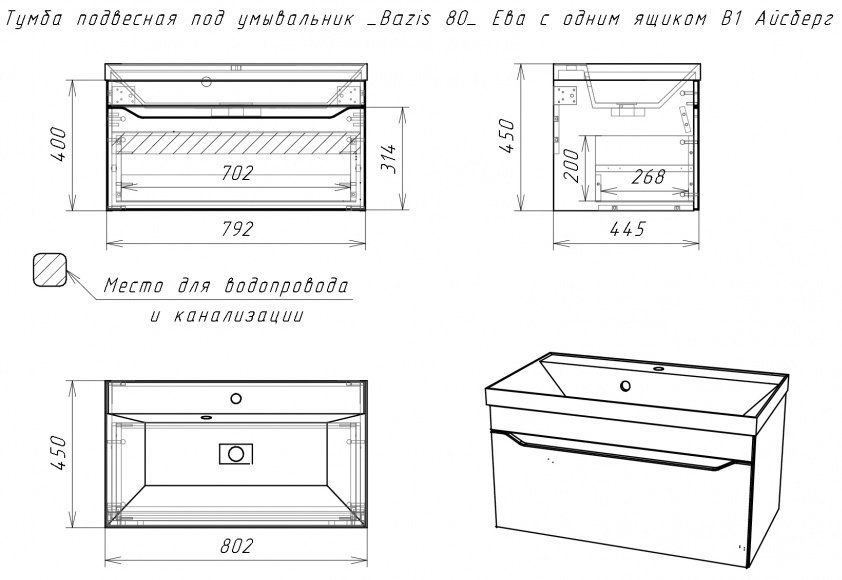 Тумба подвесная под умывальник _Bazis 80_ Ева с одним ящиком В1 Айсберг

400

702

314

792

450

200

268

445

Место для водопровода и канализации

450

802