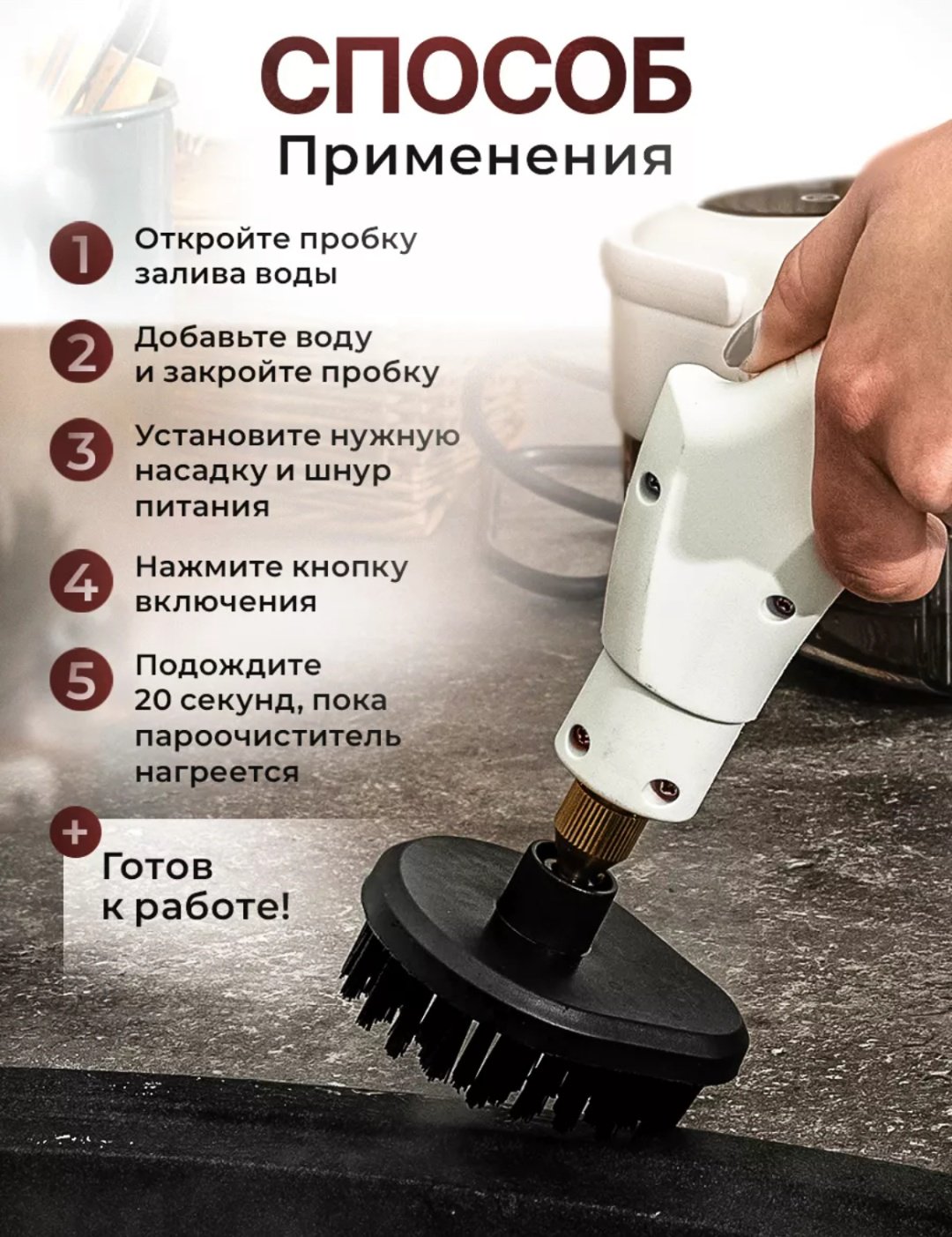 СПОСОБ
Применения

1 Откройте пробку залива воды

2 Добавьте воду и закройте пробку

3 Установите нужную насадку и шнур питания

4 Нажмите кнопку включения

5 Подождите 20 секунд, пока пароочиститель нагреется

+ Готов к работе!