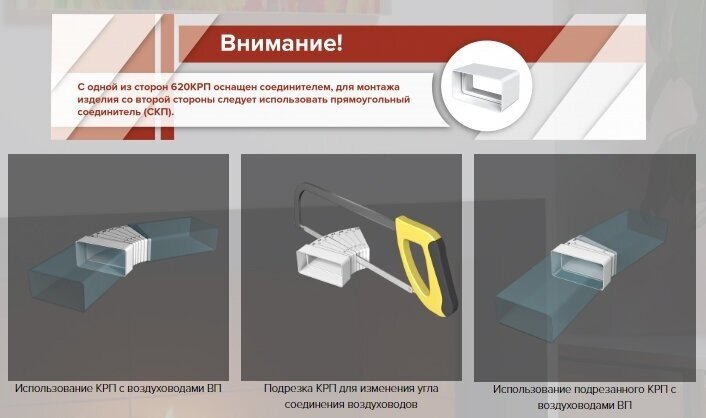 Внимание!

С одной из сторон 620КРП оснащен соединителем, для монтажа изделия со второй стороны следует использовать прямоугольный соединитель (СКП).

Использование КРП с воздуховодами ВП

Подрезка КРП для изменения угла соединения воздуховодов

Использование подрезанного КРП с воздуховодами ВП