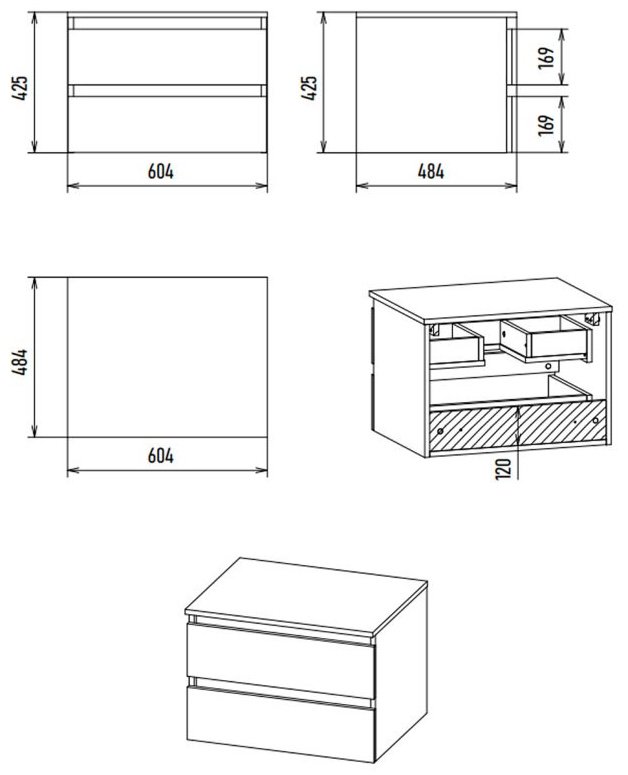 425
604
425
169
169
484
484
604
120