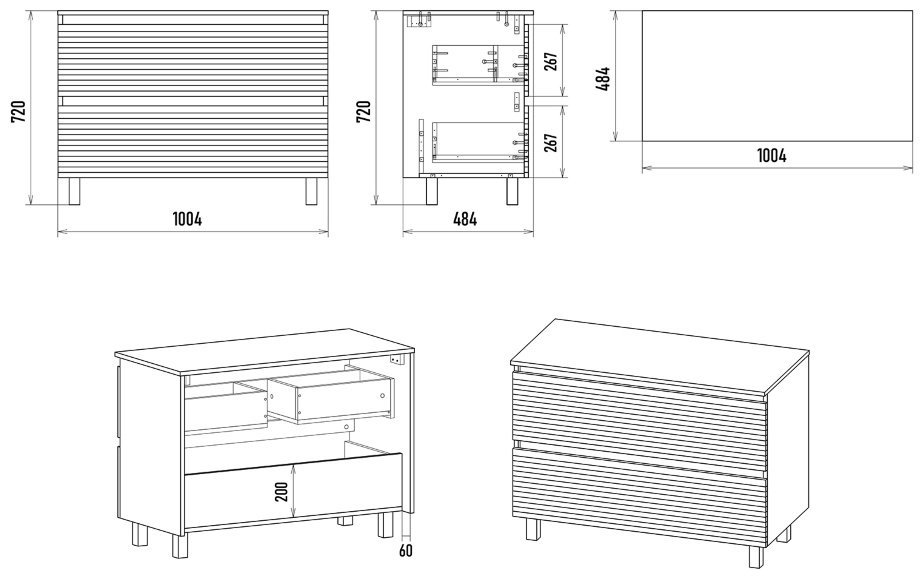 720
1004
720
267
267
484
484
1004
200
60