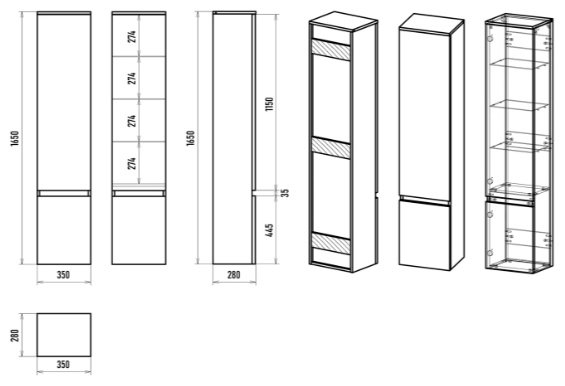 1650
350
274
274
274
274
1650
1150
35
445
280
280
350