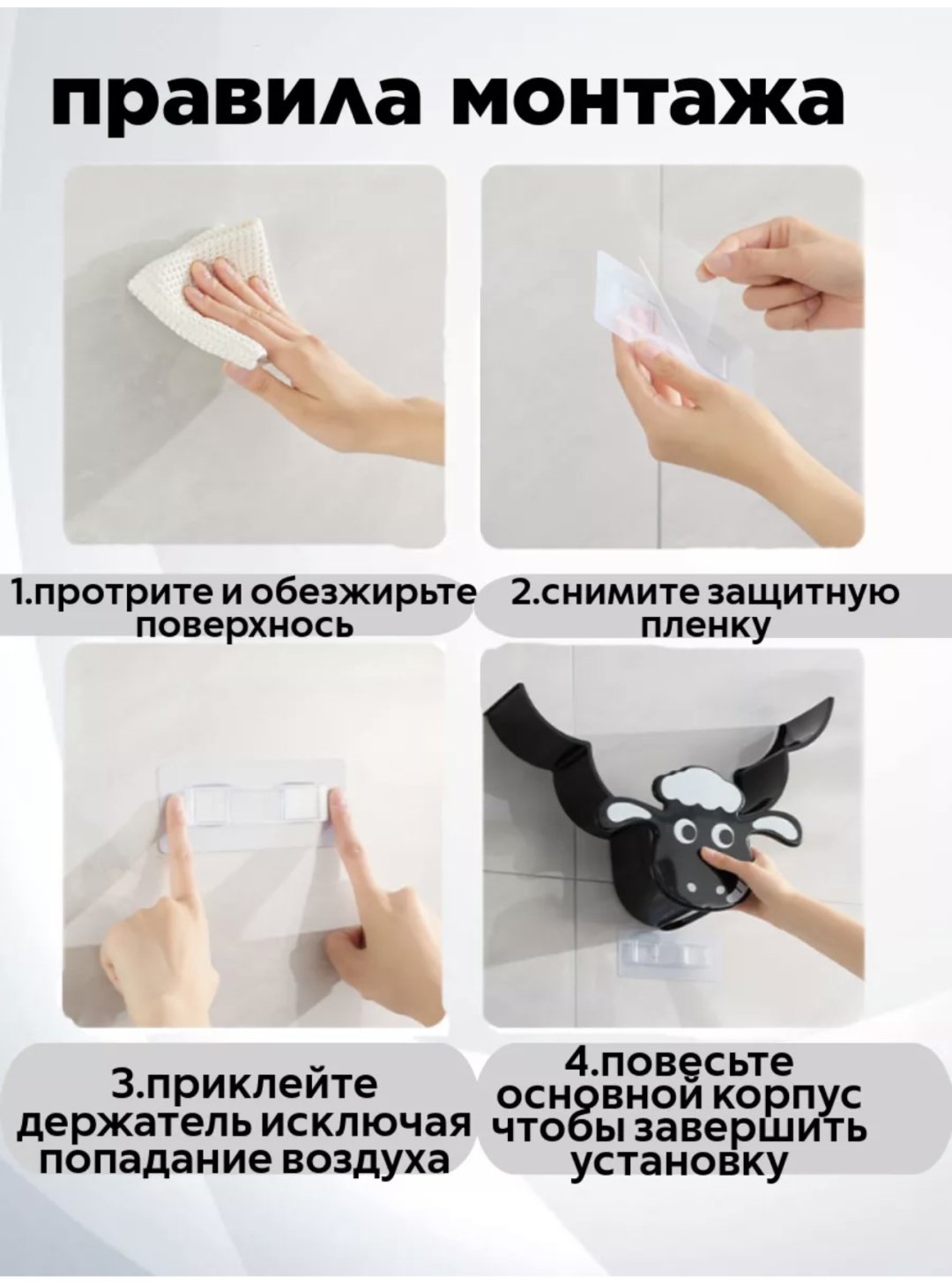 правила монтажа

1.протрите и обезжирьте поверхнось

2.снимите защитную пленку

3.приклейте держатель исключая попадание воздуха

4.повесьте основной корпус чтобы завершить установку