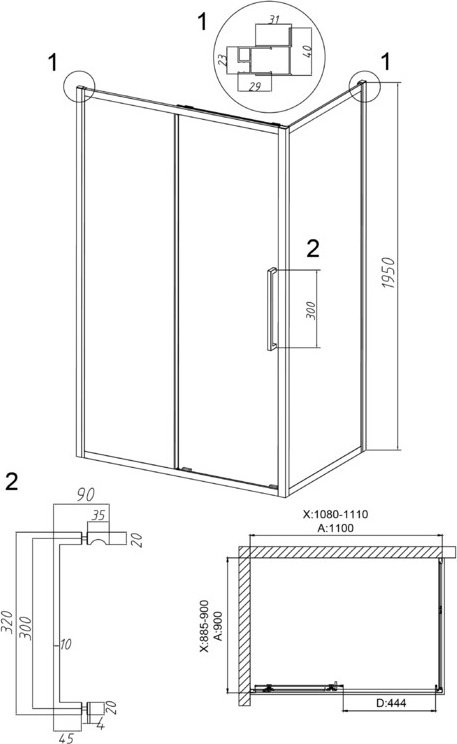 1
31
23
40
29
1
1
2
300
1950
2
90
35
20
320
300
10
20
4
45
X:1080-1110
A:1100
X:885-900
A:900
D:444