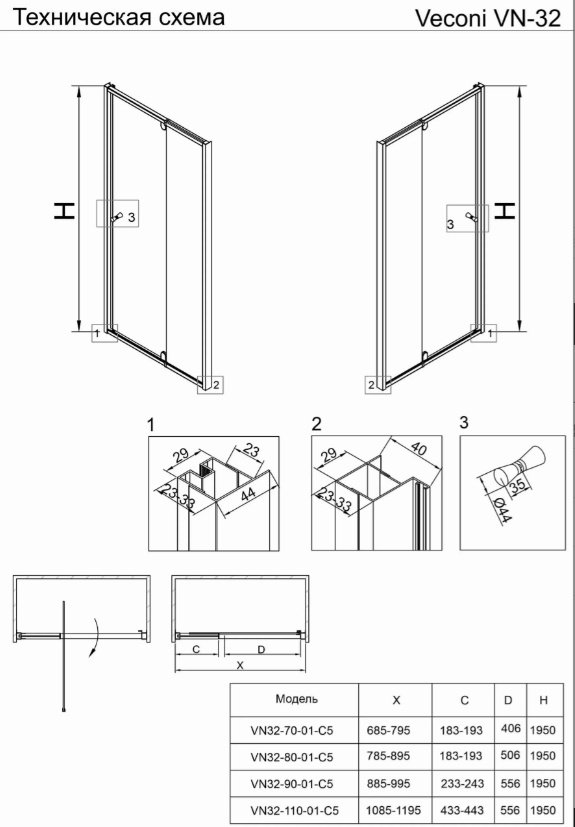 Техническая схема

Veconi VN-32

H

3

1

2

H

3

1

2

1

29

23

23-33

44

2

29

40

23-33

3

35

Ø44

C

D

X

| Модель | X | C | D | H |
|---|---|---|---|---|
| VN32-70-01-C5 | 685-795 | 183-193 | 406 | 1950 |
| VN32-80-01-C5 | 785-895 | 183-193 | 506 | 1950 |
| VN32-90-01-C5 | 885-995 | 233-243 | 556 | 1950 |
| VN32-110-01-C5 | 1085-1195 | 433-443 | 556 | 1950 |