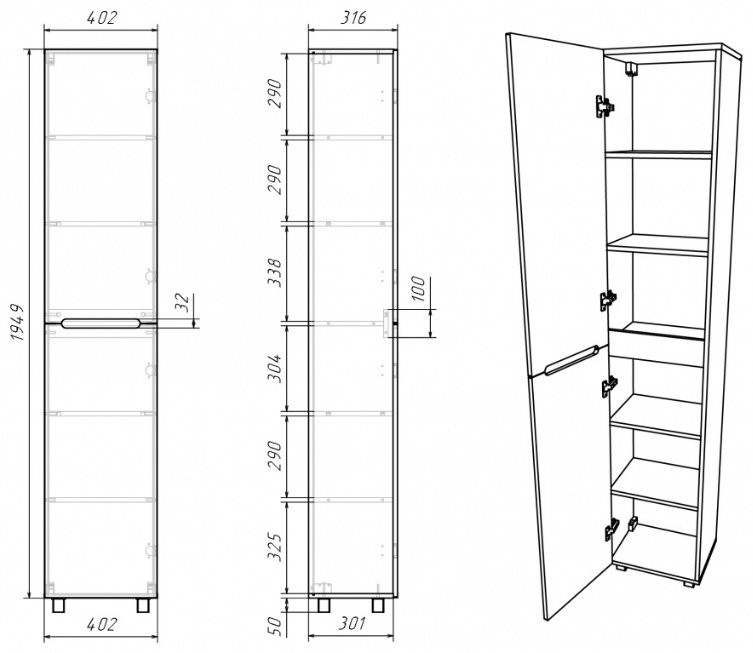 402
1949
32
402
316
290
290
338
100
304
290
325
50
301