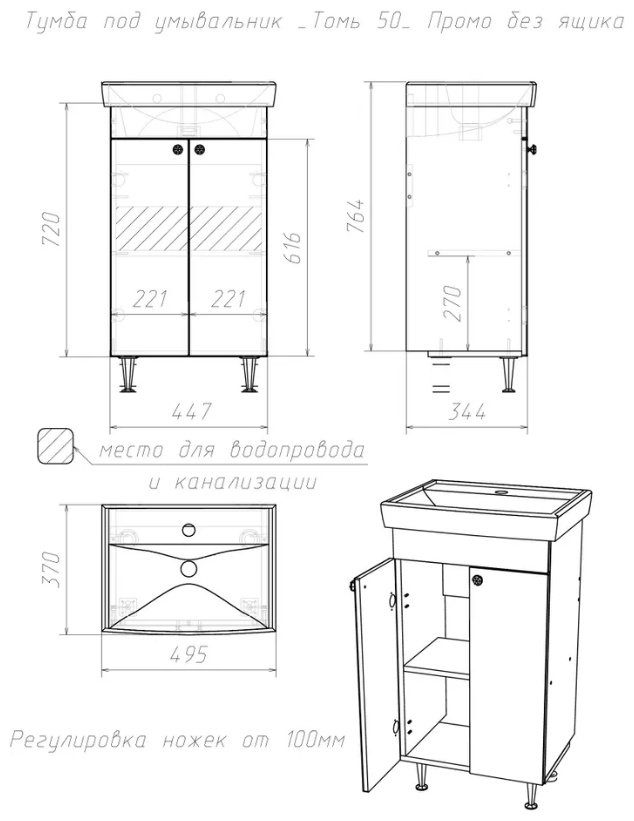 Тумба под умывальник _Томь 50_ Промо без ящика

720
616
221
221
447
764
270
344

место для водопровода и канализации

370
495

Регулировка ножек от 100мм