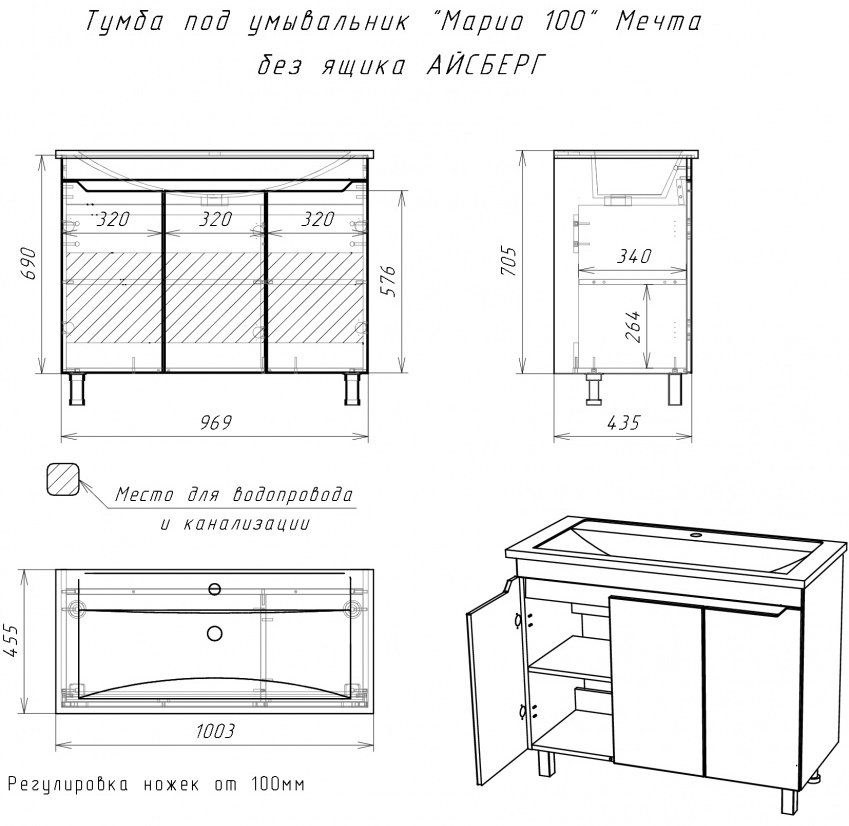 Тумба под умывальник "Марио 100" Мечта
без ящика АЙСБЕРГ

690
320
320
320
576
969
705
340
264
435

Место для водопровода и канализации

455
1003

Регулировка ножек от 100мм