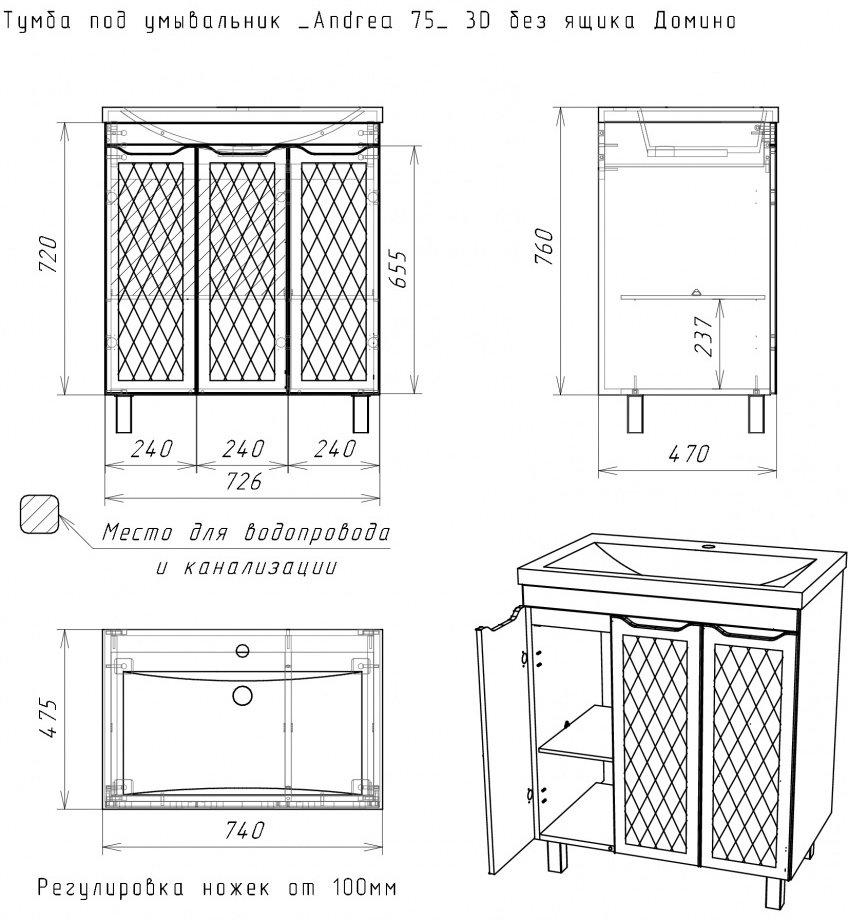 Тумба под умывальник _Andrea 75_ 3D без ящика Домино

720

655

240 240 240

726

760

237

470

Место для водопровода и канализации

475

740

Регулировка ножек от 100мм