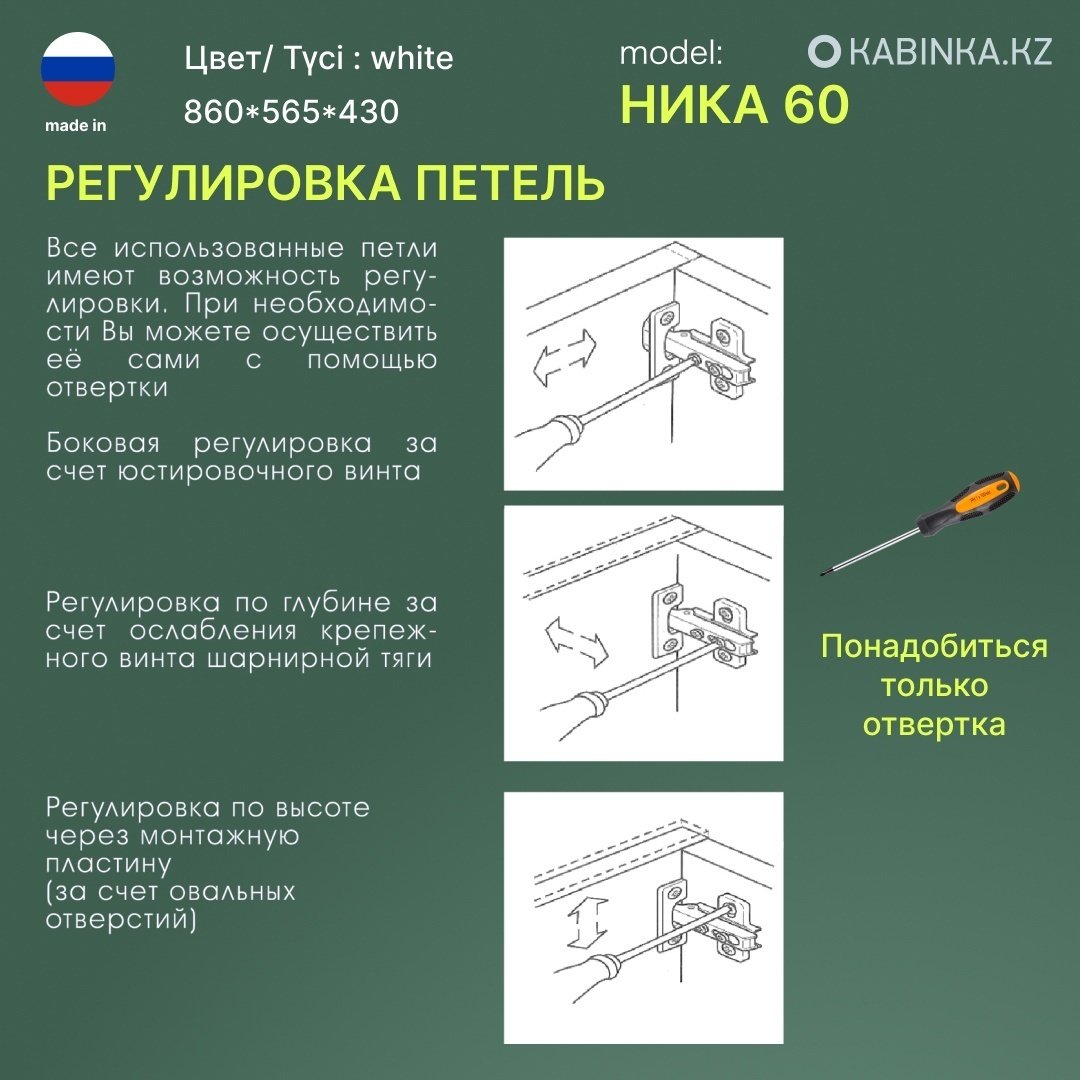 made in

Цвет/ Түсі : white

860*565*430

model:

НИКА 60

KABINKA.KZ

РЕГУЛИРОВКА ПЕТЕЛЬ

Все использованные петли имеют возможность регулировки. При необходимости Вы можете осуществить её сами с помощью отвертки

Боковая регулировка за счет юстировочного винта

Регулировка по глубине за счет ослабления крепежного винта шарнирной тяги

Регулировка по высоте через монтажную пластину (за счет овальных отверстий)

Понадобиться только отвертка