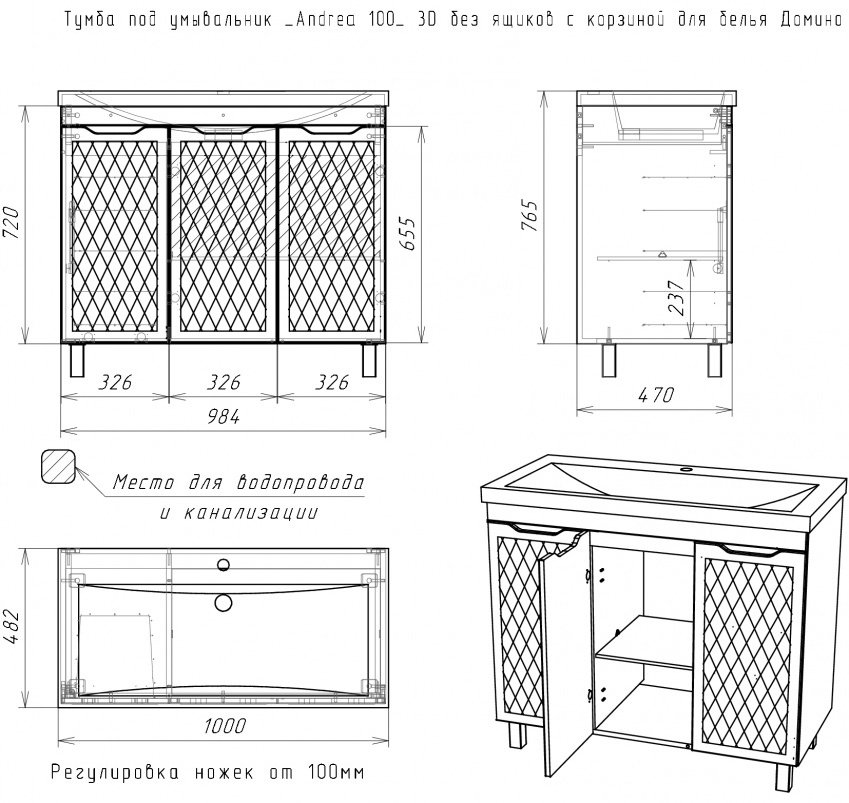 Тумба под умывальник _Andrea 100_ 3D без ящиков с корзиной для белья Домино

720
655
326
326
326
984

765
237
470

Место для водопровода и канализации

482
1000

Регулировка ножек от 100мм