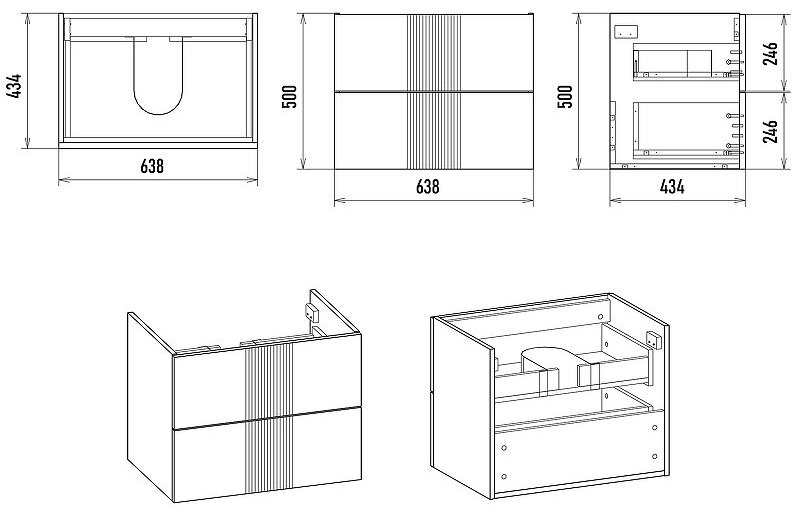 434
638
500
638
500
246
246
434