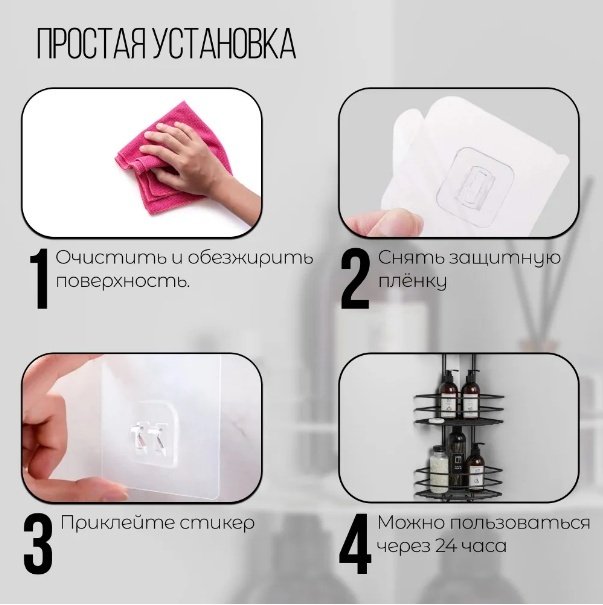 ПРОСТАЯ УСТАНОВКА

1 Очистить и обезжирить поверхность.

2 Снять защитную плёнку

3 Приклейте стикер

4 Можно пользоваться через 24 часа