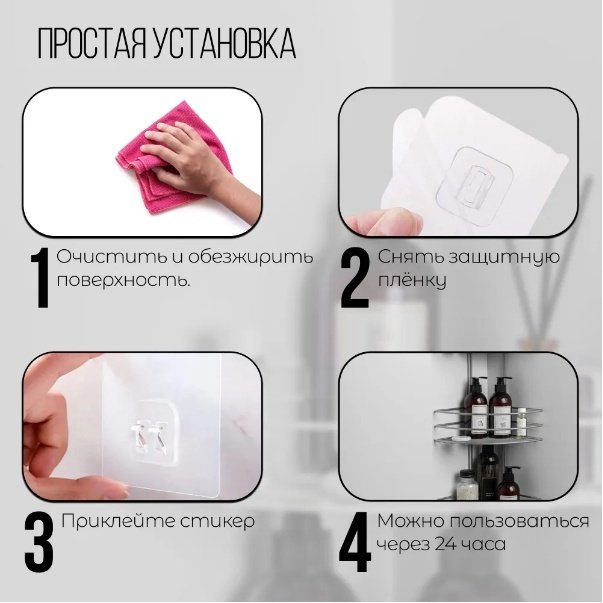 ПРОСТАЯ УСТАНОВКА

1 Очистить и обезжирить поверхность.

2 Снять защитную плёнку

3 Приклейте стикер

4 Можно пользоваться через 24 часа