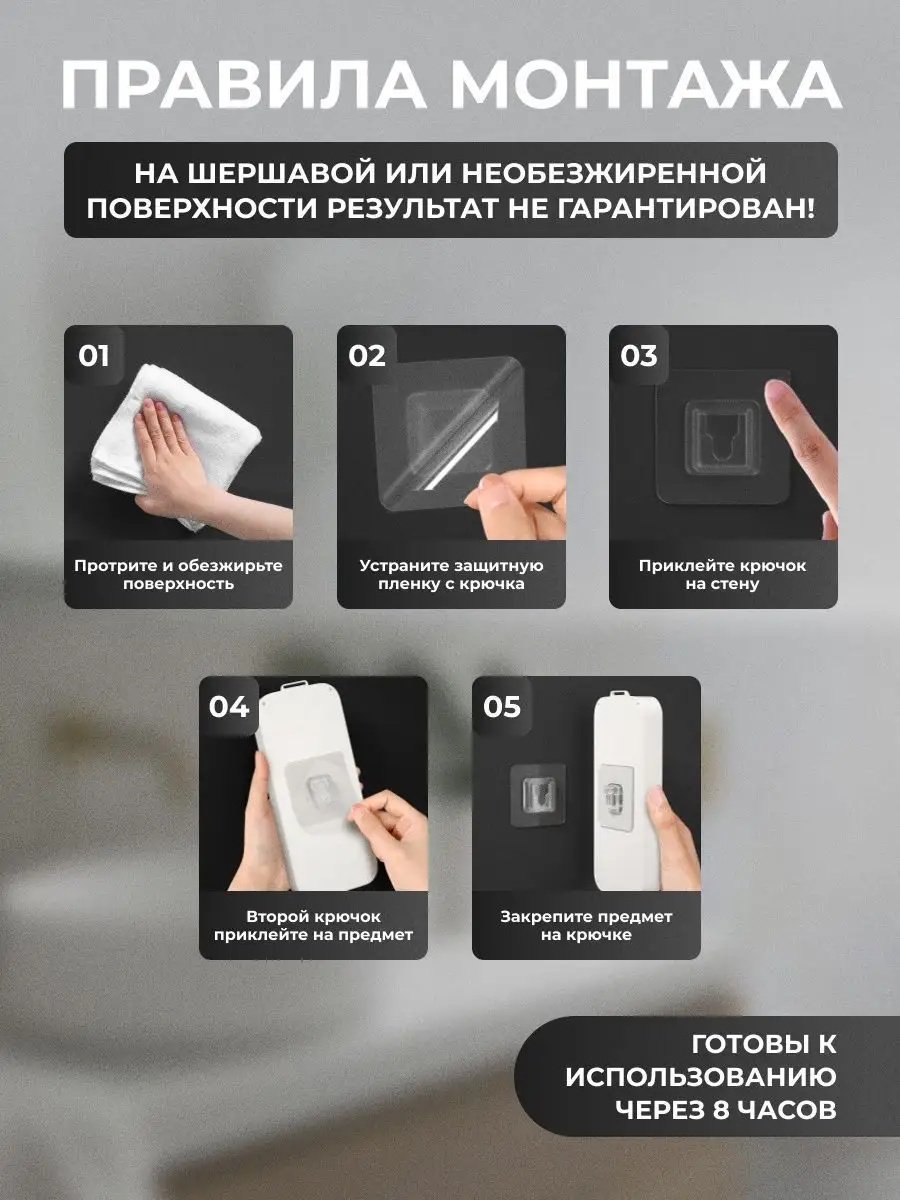 ПРАВИЛА МОНТАЖА

НА ШЕРШАВОЙ ИЛИ НЕОБЕЗЖИРЕННОЙ ПОВЕРХНОСТИ РЕЗУЛЬТАТ НЕ ГАРАНТИРОВАН!

01
Протрите и обезжирьте поверхность

02
Устраните защитную пленку с крючка

03
Приклейте крючок на стену

04
Второй крючок приклейте на предмет

05
Закрепите предмет на крючке

ГОТОВЫ К ИСПОЛЬЗОВАНИЮ ЧЕРЕЗ 8 ЧАСОВ