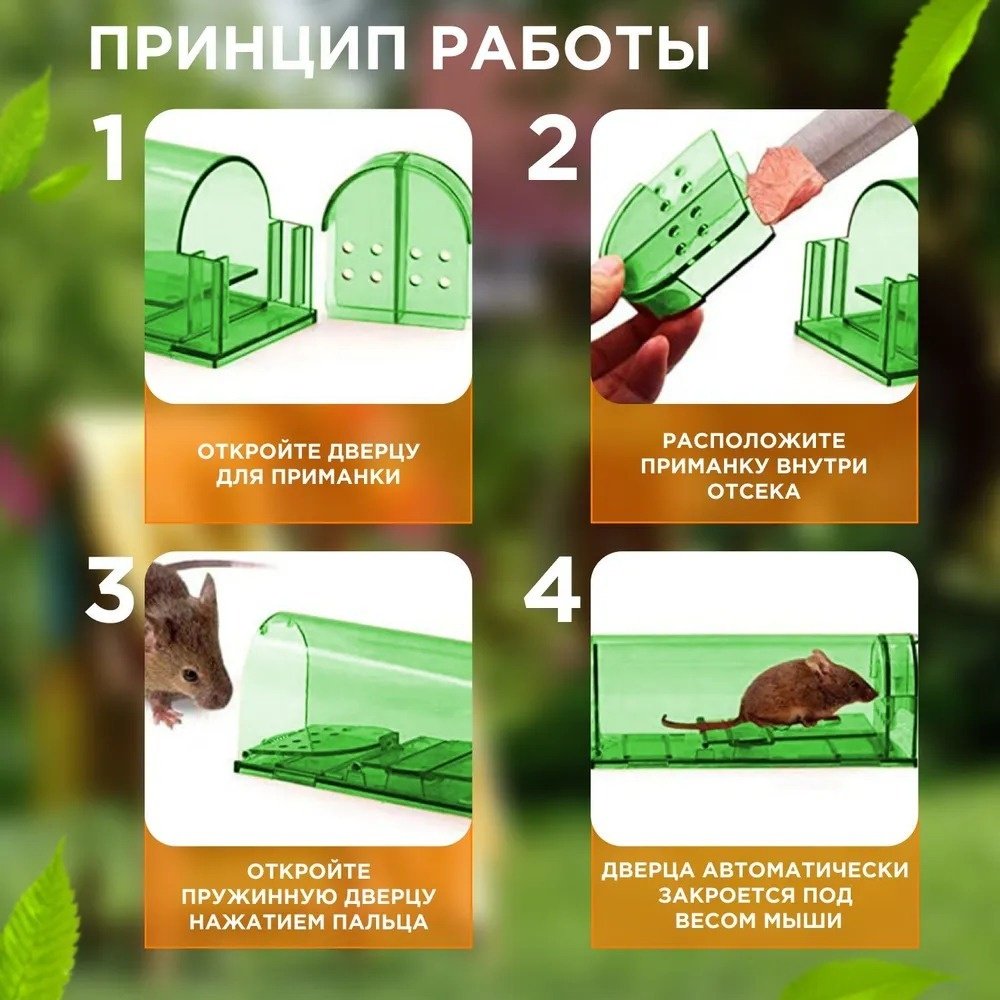 ПРИНЦИП РАБОТЫ

1

ОТКРОЙТЕ ДВЕРЦУ ДЛЯ ПРИМАНКИ

2

РАСПОЛОЖИТЕ ПРИМАНКУ ВНУТРИ ОТСЕКА

3

ОТКРОЙТЕ ПРУЖИННУЮ ДВЕРЦУ НАЖАТИЕМ ПАЛЬЦА

4

ДВЕРЦА АВТОМАТИЧЕСКИ ЗАКРОЕТСЯ ПОД ВЕСОМ МЫШИ