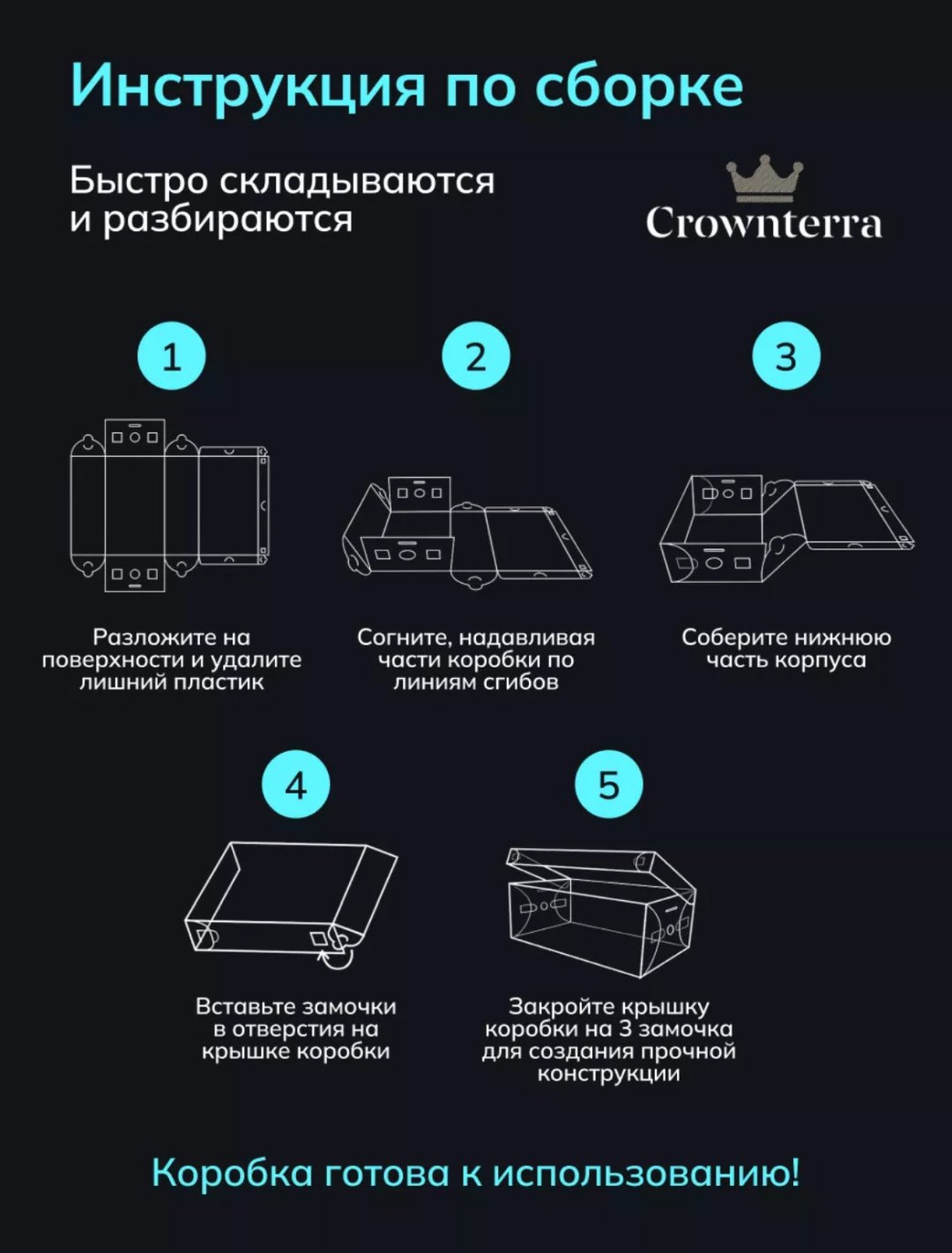 Инструкция по сборке

Быстро складываются и разбираются

Crownterra

1

Разложите на поверхности и удалите лишний пластик

2

Согните, надавливая части коробки по линиям сгибов

3

Соберите нижнюю часть корпуса

4

Вставьте замочки в отверстия на крышке коробки

5

Закройте крышку коробки на 3 замочка для создания прочной конструкции

Коробка готова к использованию!