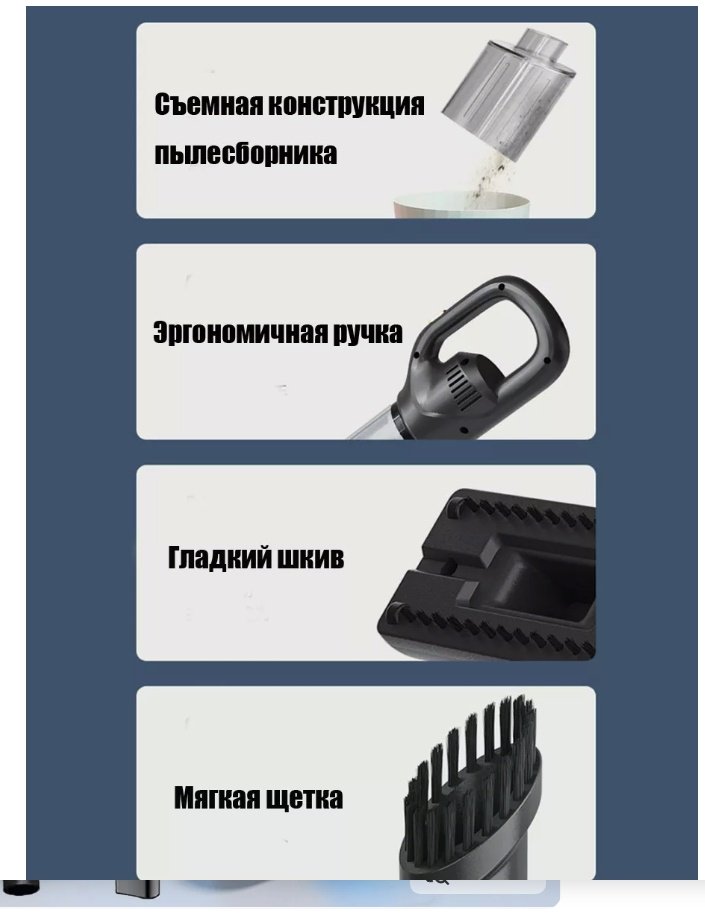 Съемная конструкция пылесборника

Эргономичная ручка

Гладкий шкив

Мягкая щетка