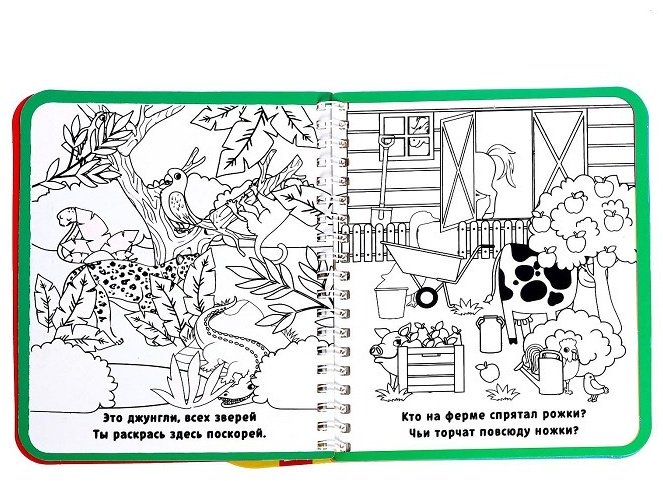 Это джунгли, всех зверей
Ты раскрась здесь поскорей.

Кто на ферме спрятал рожки?
Чьи торчат повсюду ножки?