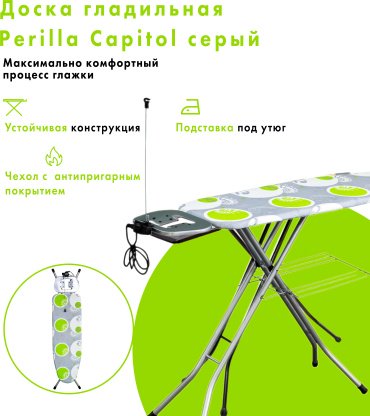 Доска гладильная Perilla Capitol серый

Максимально комфортный процесс глажки

Устойчивая конструкция

Подставка под утюг

Чехол с антипригарным покрытием