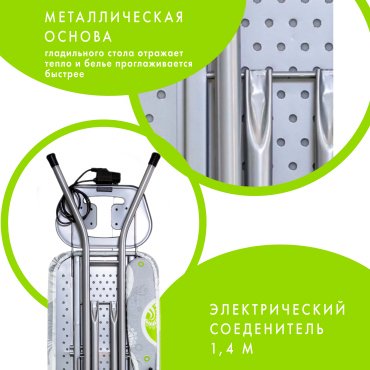 МЕТАЛЛИЧЕСКАЯ ОСНОВА

гладильного стола отражает тепло и белье проглаживается быстрее

ЭЛЕКТРИЧЕСКИЙ СОЕДЕНИТЕЛЬ 1,4 М