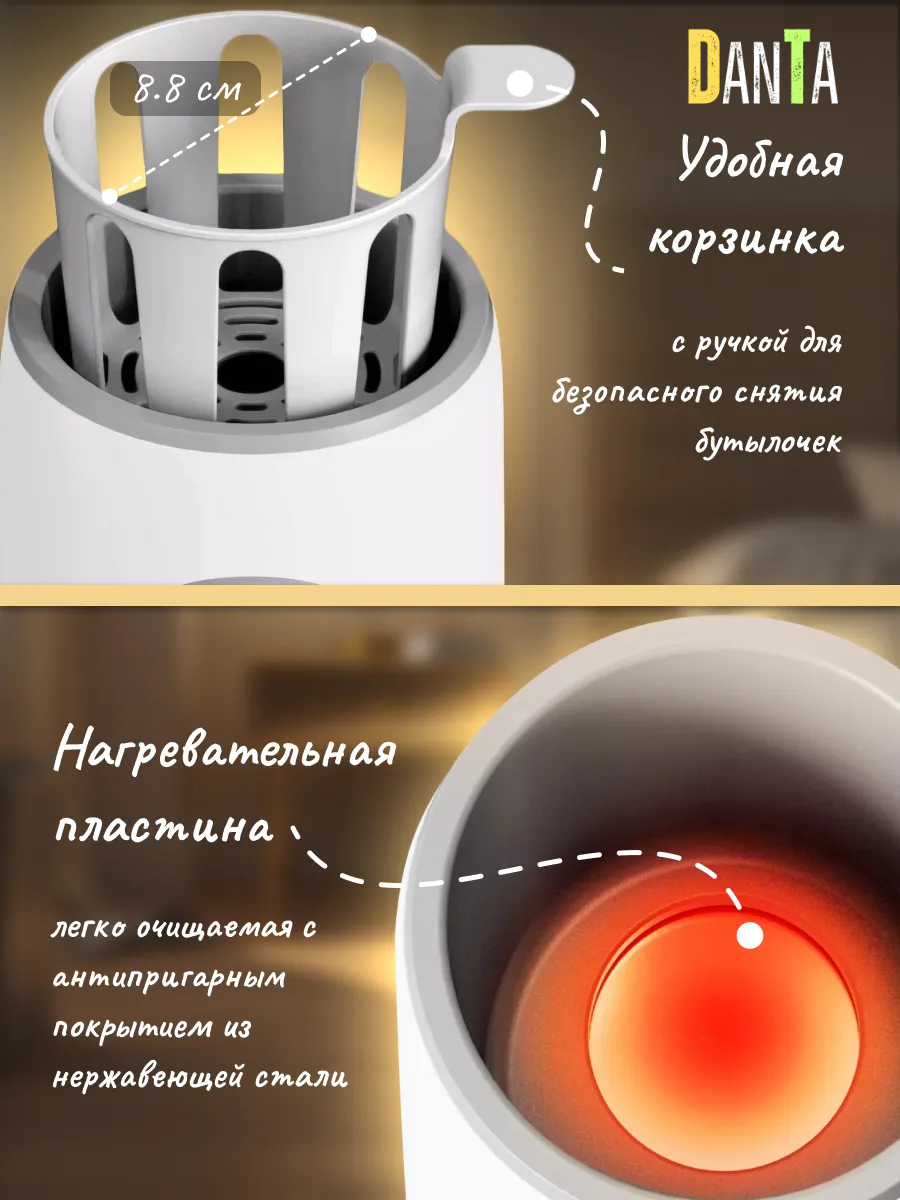 8.8 см

DanTa

Удобная корзинка

с ручкой для безопасного снятия бутылочек

Нагревательная пластина

легко очищаемая с антипригарным покрытием из нержавеющей стали