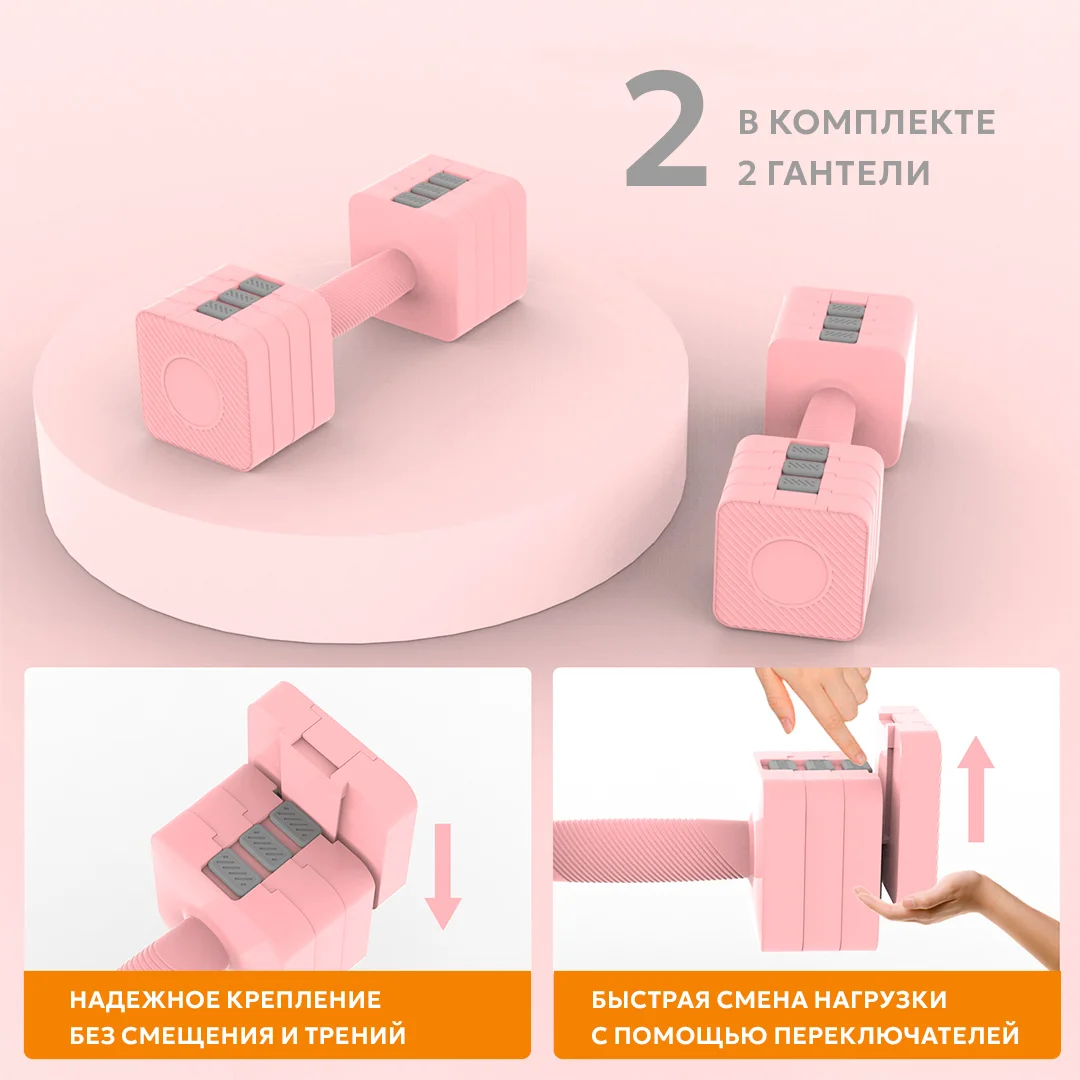 2 В КОМПЛЕКТЕ 2 ГАНТЕЛИ

НАДЕЖНОЕ КРЕПЛЕНИЕ БЕЗ СМЕЩЕНИЯ И ТРЕНИЙ

БЫСТРАЯ СМЕНА НАГРУЗКИ С ПОМОЩЬЮ ПЕРЕКЛЮЧАТЕЛЕЙ