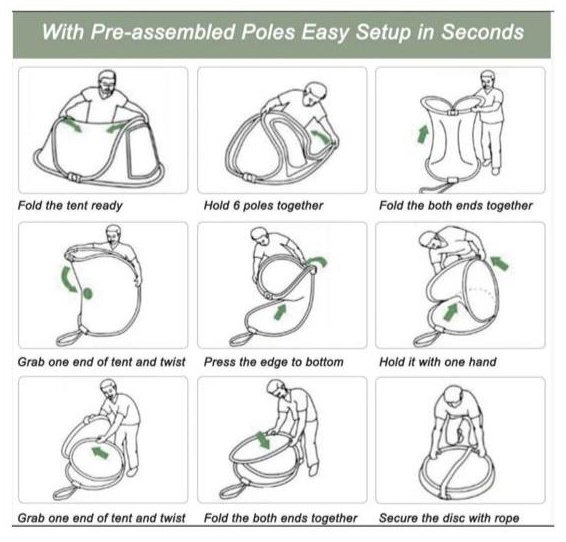 With Pre-assembled Poles Easy Setup in Seconds

Fold the tent ready

Hold 6 poles together

Fold the both ends together

Grab one end of tent and twist

Press the edge to bottom

Hold it with one hand

Grab one end of tent and twist

Fold the both ends together

Secure the disc with rope