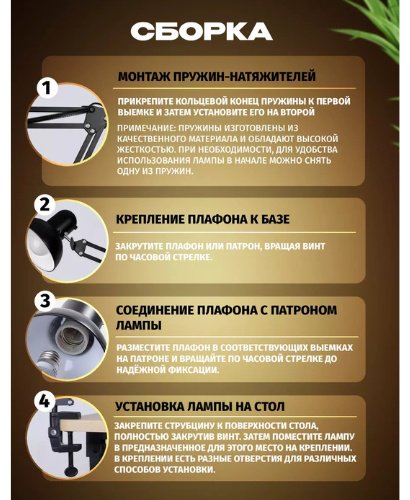 СБОРКА

1

МОНТАЖ ПРУЖИН-НАТЯЖИТЕЛЕЙ

ПРИКРЕПИТЕ КОЛЬЦЕВОЙ КОНЕЦ ПРУЖИНЫ К ПЕРВОЙ ВЫЕМКЕ И ЗАТЕМ УСТАНОВИТЕ ЕГО НА ВТОРОЙ

ПРИМЕЧАНИЕ: ПРУЖИНЫ ИЗГОТОВЛЕНЫ ИЗ КАЧЕСТВЕННОГО МАТЕРИАЛА И ОБЛАДАЮТ ВЫСОКОЙ ЖЕСТКОСТЬЮ. ПРИ НЕОБХОДИМОСТИ, ДЛЯ УДОБСТВА ИСПОЛЬЗОВАНИЯ ЛАМПЫ В НАЧАЛЕ МОЖНО СНЯТЬ ОДНУ ИЗ ПРУЖИН.

2

КРЕПЛЕНИЕ ПЛАФОНА К БАЗЕ

ЗАКРУТИТЕ ПЛАФОН ИЛИ ПАТРОН, ВРАЩАЯ ВИНТ ПО ЧАСОВОЙ СТРЕЛКЕ.

3

СОЕДИНЕНИЕ ПЛАФОНА С ПАТРОНОМ ЛАМПЫ

РАЗМЕСТИТЕ ПЛАФОН В СООТВЕТСТВУЮЩИХ ВЫЕМКАХ НА ПАТРОНЕ И ВРАЩАЙТЕ ПО ЧАСОВОЙ СТРЕЛКЕ ДО НАДЁЖНОЙ ФИКСАЦИИ.

4

УСТАНОВКА ЛАМПЫ НА СТОЛ

ЗАКРЕПИТЕ СТРУБЦИНУ К ПОВЕРХНОСТИ СТОЛА, ПОЛНОСТЬЮ ЗАКРУТИВ ВИНТ. ЗАТЕМ ПОМЕСТИТЕ ЛАМПУ В ПРЕДНАЗНАЧЕННОЕ ДЛЯ ЭТОГО МЕСТО НА КРЕПЛЕНИИ. В КРЕПЛЕНИИ ЕСТЬ РАЗНЫЕ ОТВЕРСТИЯ ДЛЯ РАЗЛИЧНЫХ СПОСОБОВ УСТАНОВКИ.