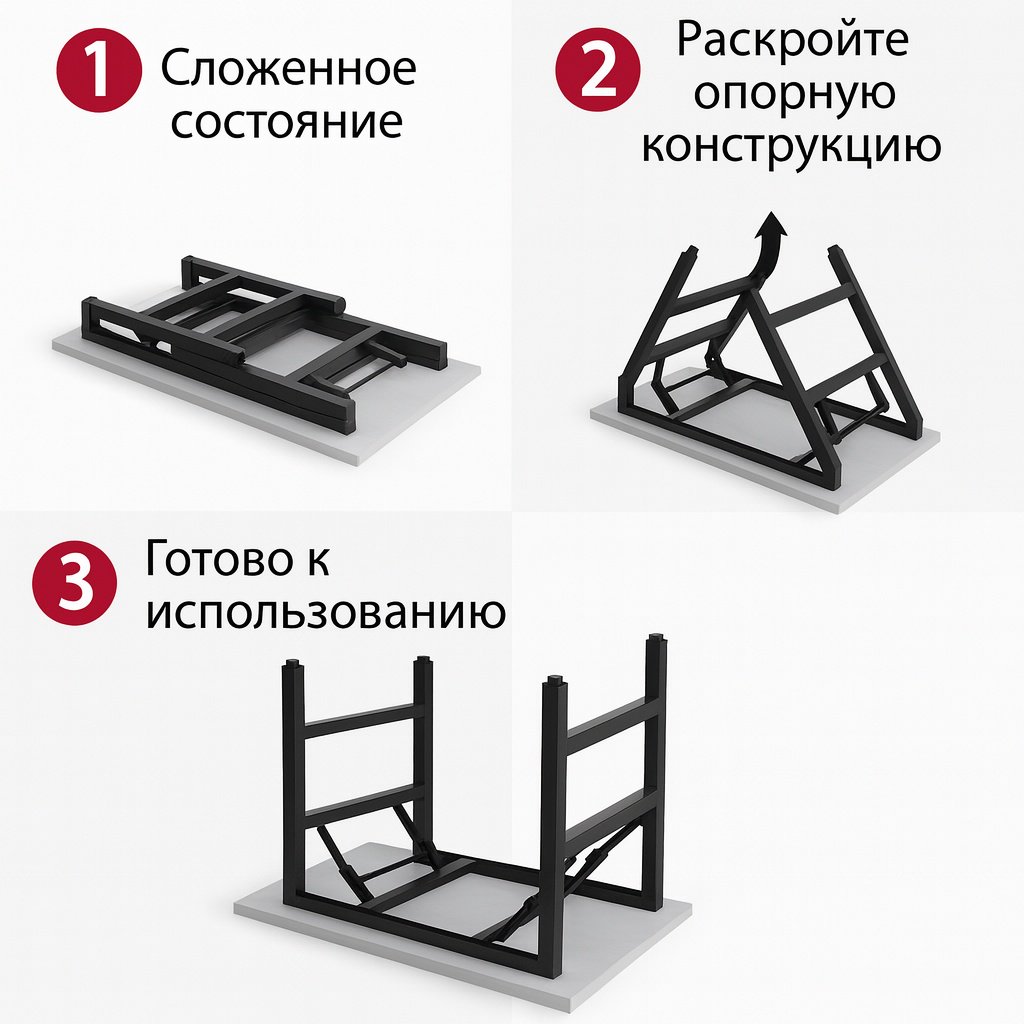 1 Сложенное состояние

2 Раскройте опорную конструкцию

3 Готово к использованию