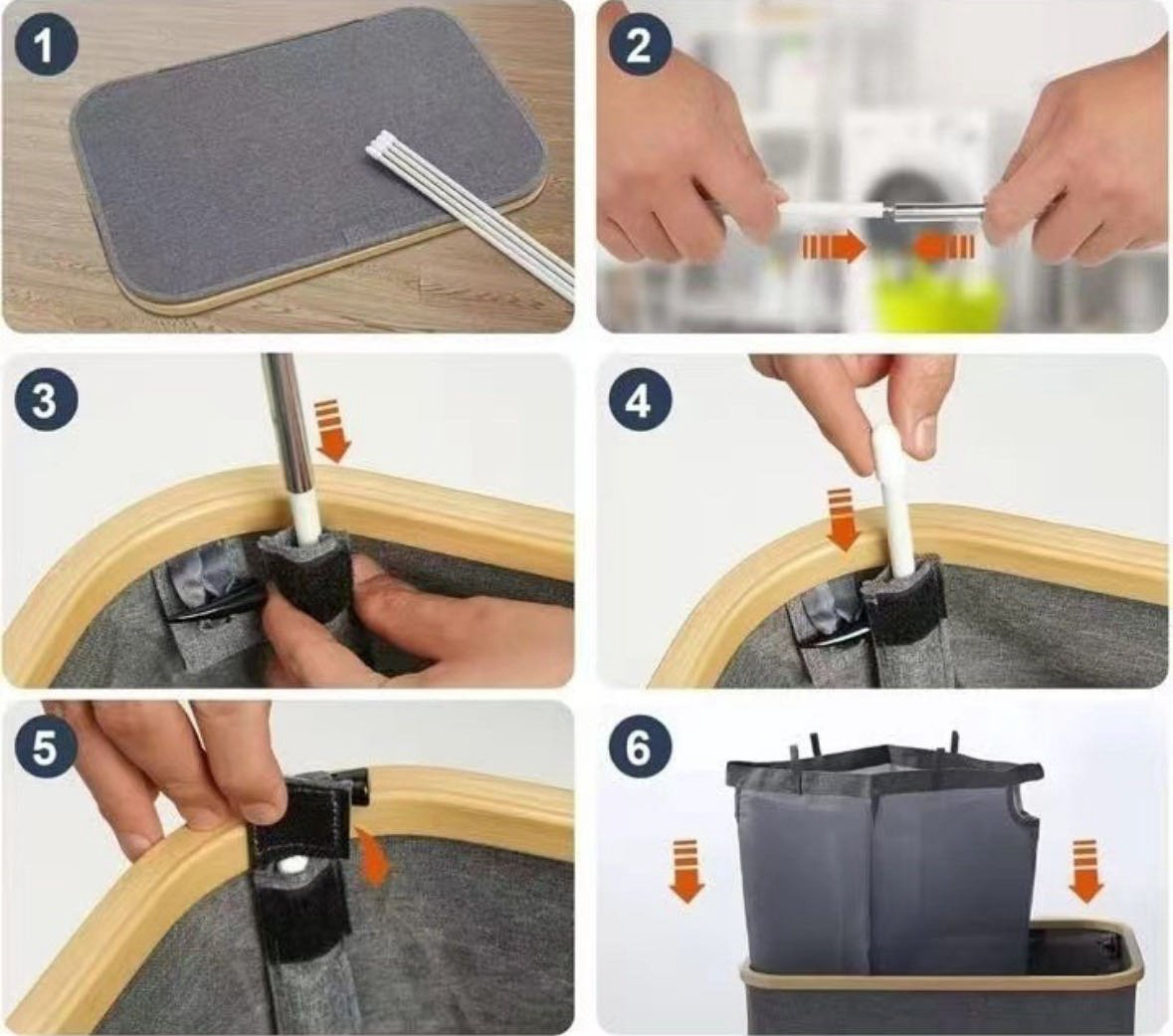 1

2

3

4

5

6