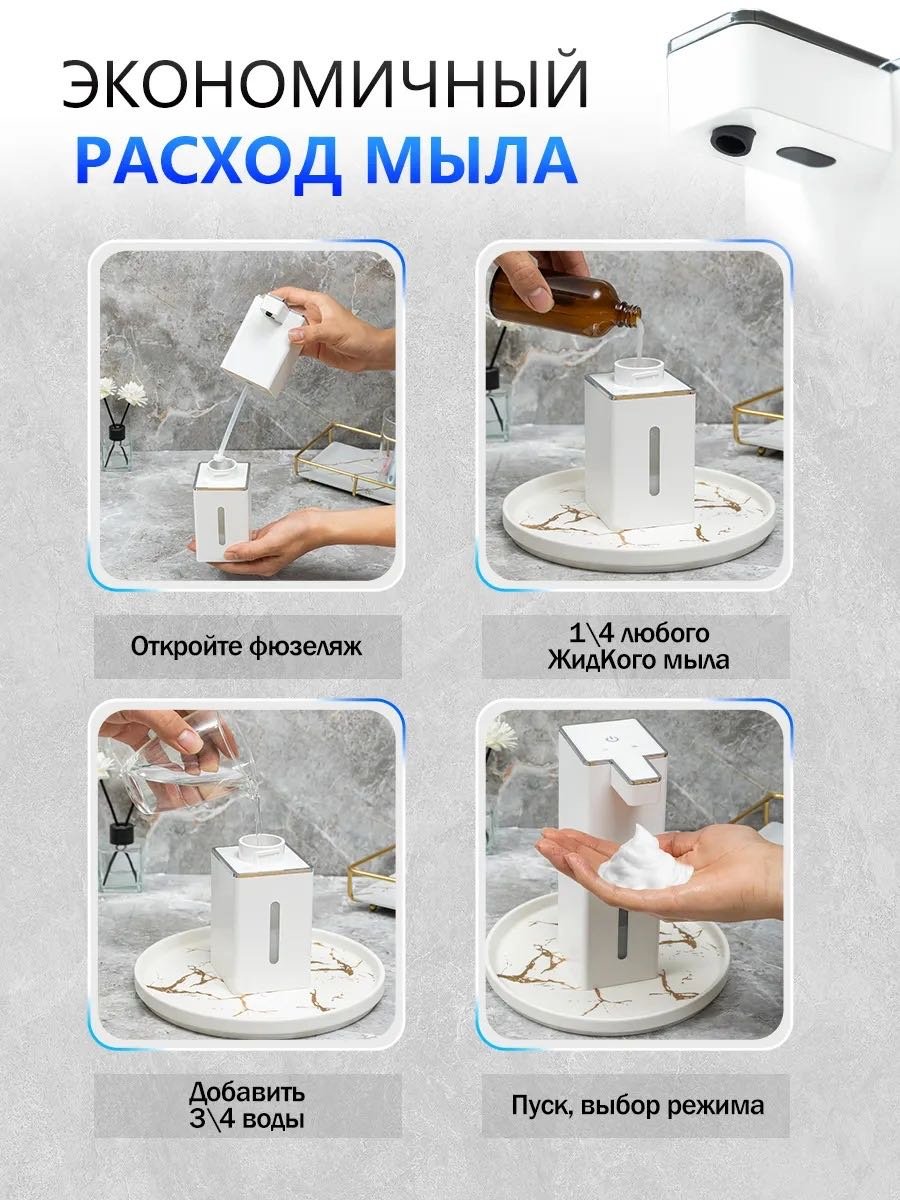 ЭКОНОМИЧНЫЙ
РАСХОД МЫЛА

Откройте фюзеляж

1\4 любого ЖидКого мыла

Добавить 3\4 воды

Пуск, выбор режима